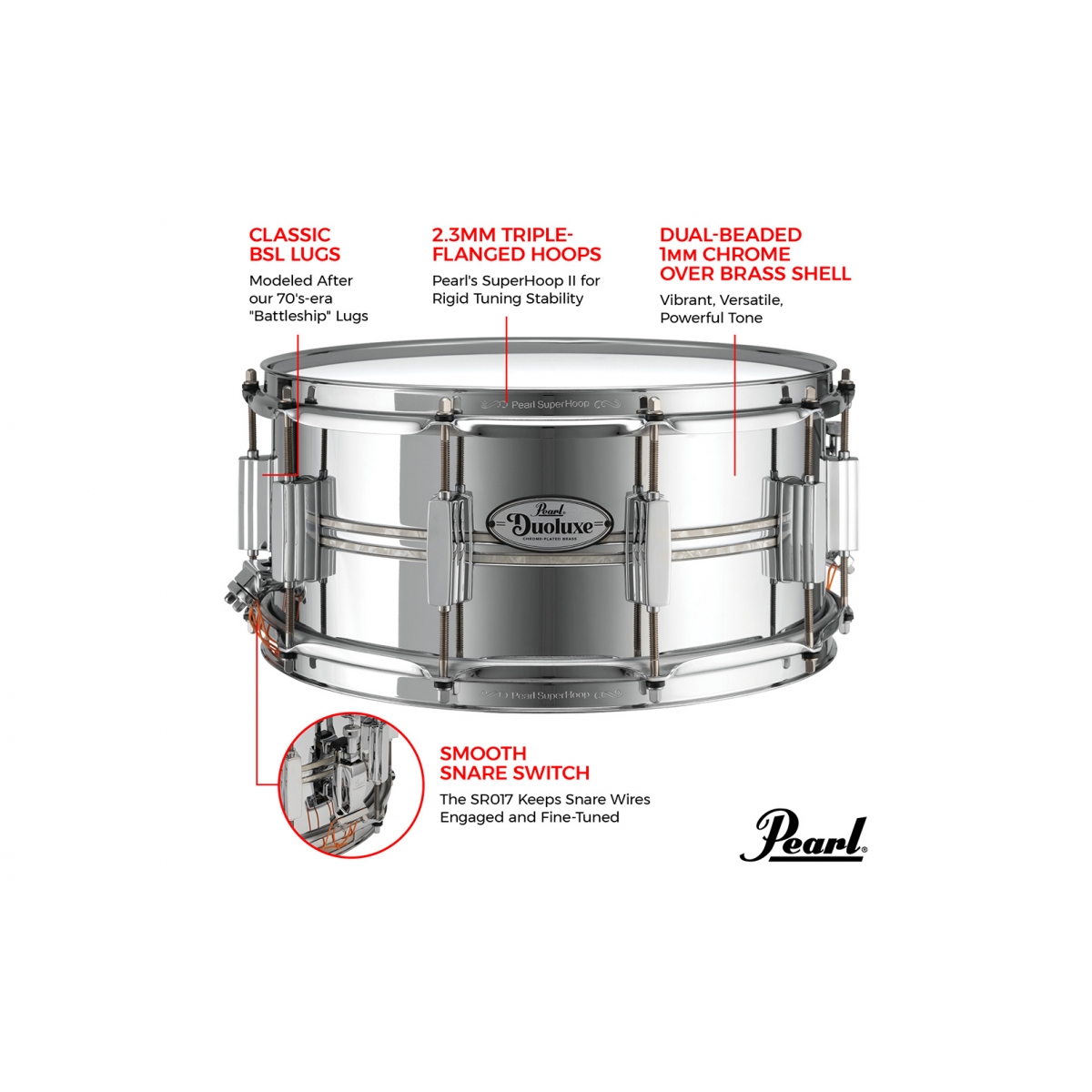 CLASSIC BSL LUGS

Modeled After our 70's-era "Battleship" Lugs

2.3MM TRIPLE-FLANGED HOOPS

Pearl's SuperHoop II for Rigid Tuning Stability

DUAL-BEADED 1MM CHROME OVER BRASS SHELL

Vibrant, Versatile, Powerful Tone

Pearl SuperHoop

Pearl Duoluxe CHROME-PLATED BRASS

Pearl SuperHoop

SMOOTH SNARE SWITCH

The SR017 Keeps Snare Wires Engaged and Fine-Tuned

Pearl