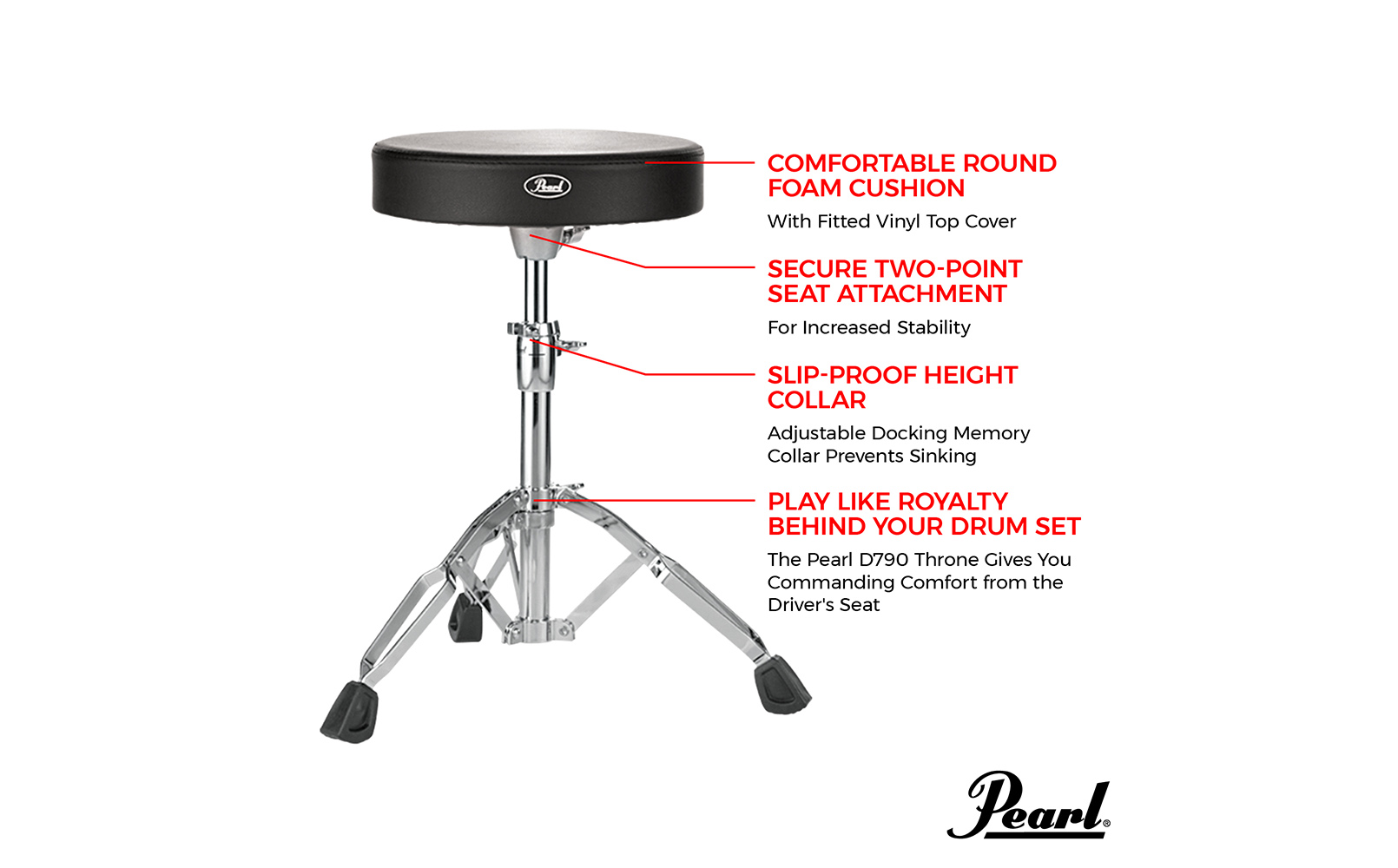 Pearl

COMFORTABLE ROUND FOAM CUSHION

With Fitted Vinyl Top Cover

SECURE TWO-POINT SEAT ATTACHMENT

For Increased Stability

SLIP-PROOF HEIGHT COLLAR

Adjustable Docking Memory Collar Prevents Sinking

PLAY LIKE ROYALTY BEHIND YOUR DRUM SET

The Pearl D790 Throne Gives You Commanding Comfort from the Driver's Seat

Pearl®