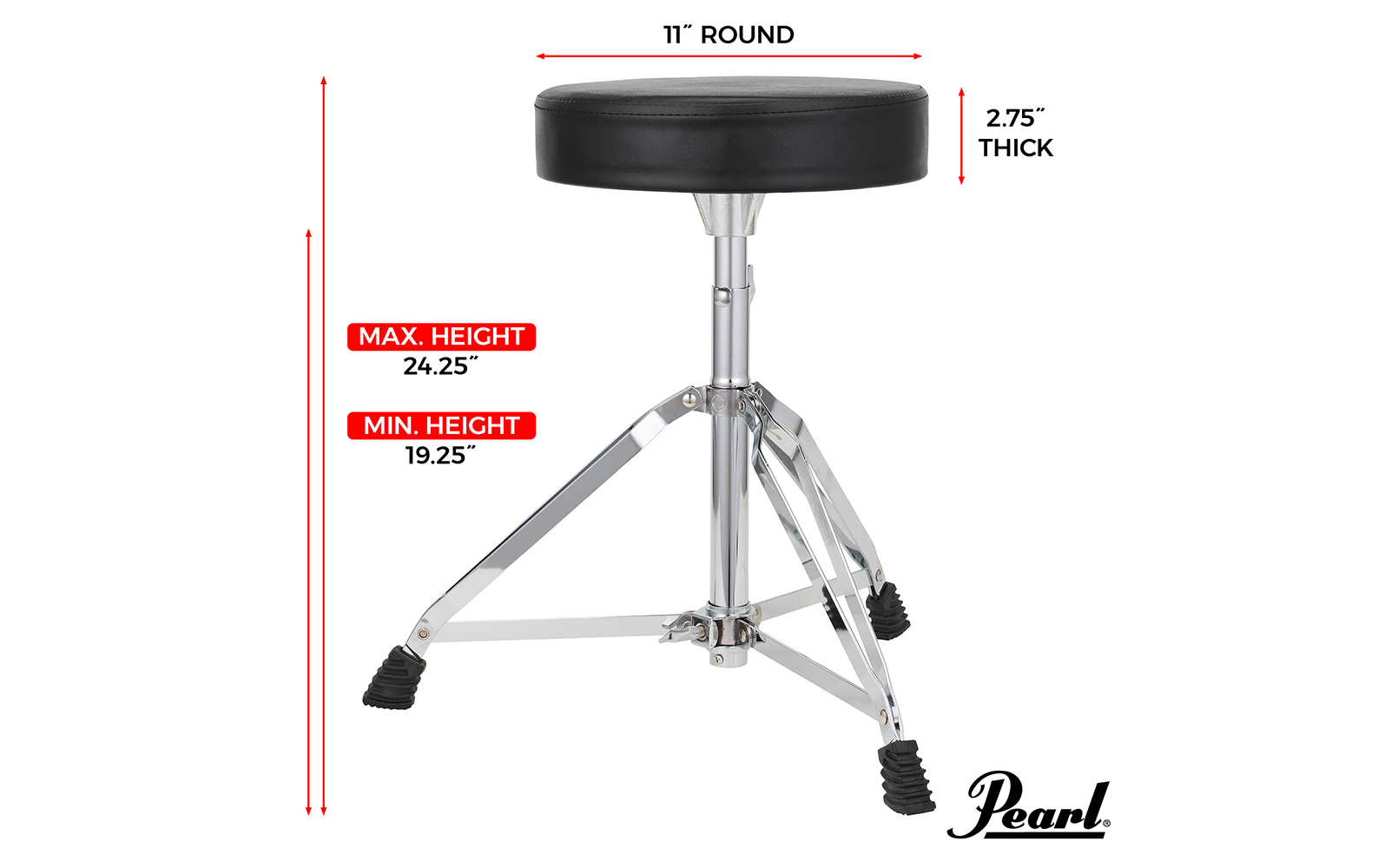 11″ ROUND

2.75″ THICK

MAX. HEIGHT
24.25″

MIN. HEIGHT
19.25″

Pearl®