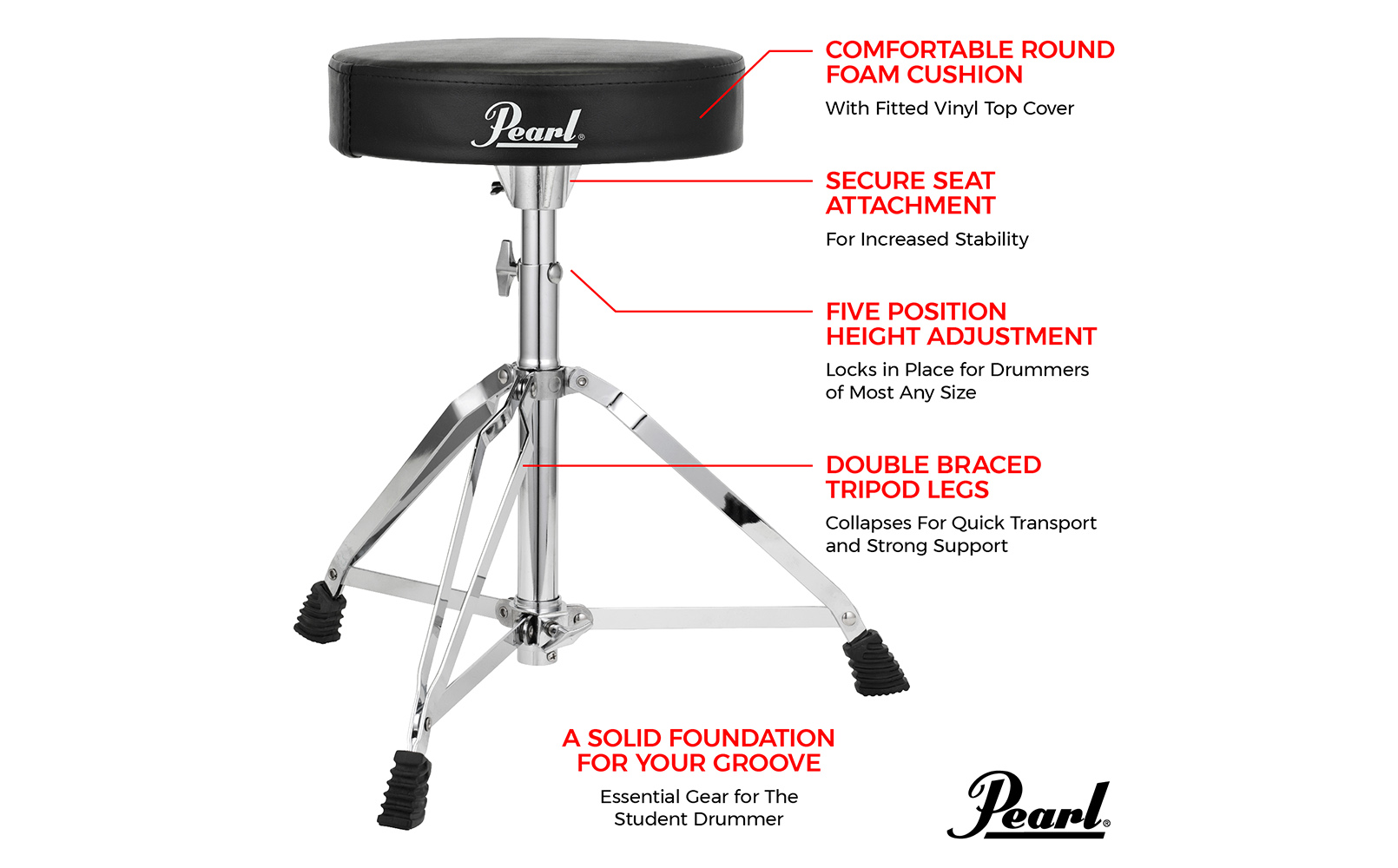 Pearl®

COMFORTABLE ROUND FOAM CUSHION

With Fitted Vinyl Top Cover

SECURE SEAT ATTACHMENT

For Increased Stability

FIVE POSITION HEIGHT ADJUSTMENT

Locks in Place for Drummers of Most Any Size

DOUBLE BRACED TRIPOD LEGS

Collapses For Quick Transport and Strong Support

A SOLID FOUNDATION FOR YOUR GROOVE

Essential Gear for The Student Drummer

Pearl®